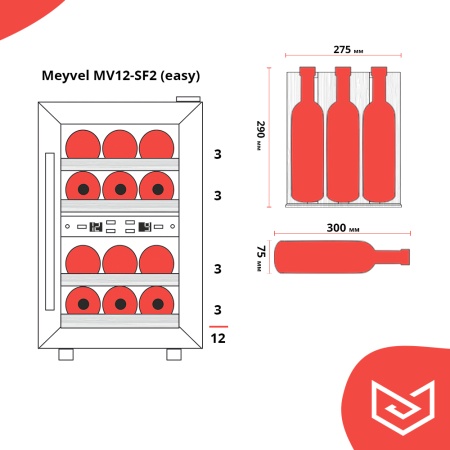 Meyvel MV12-SF2 (easy)

3

3

3

3

12

275 мм

290 мм

300 мм

75 мм