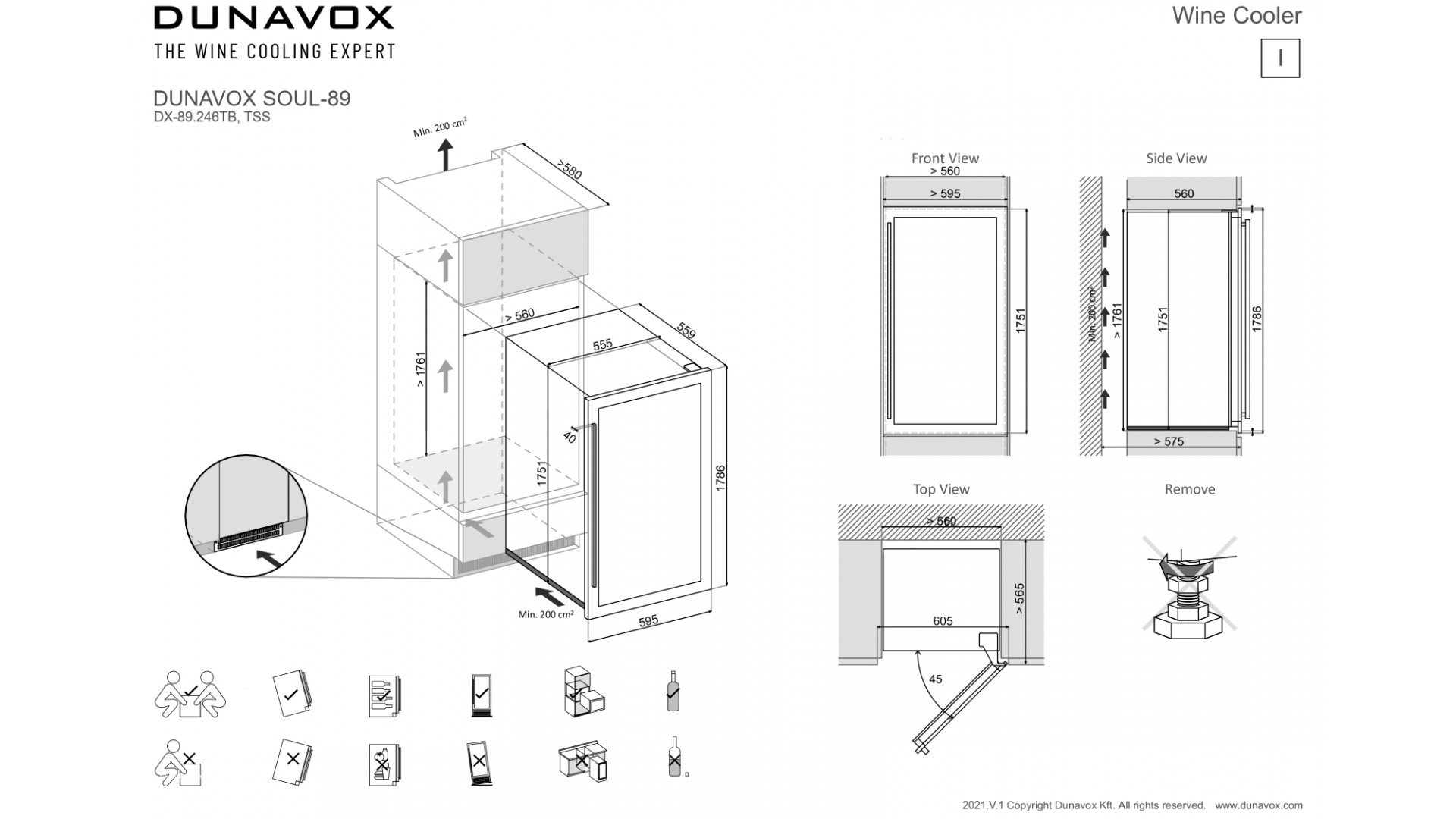 DUNAVOX
THE WINE COOLING EXPERT

Wine Cooler

I

DUNAVOX SOUL-89
DX-89.246TB, TSS

Min. 200 cm²
>580
> 560
559
555
> 1761
40
1751
1786
Min. 200 cm²
595

Front View
> 560
> 595
1751

Side View
560
Min. 200 cm²
> 1761
1751
1786
> 575

Top View
> 560
> 565
605
45

Remove

2021.V.1 Copyright Dunavox Kft. All rights reserved. www.dunavox.com