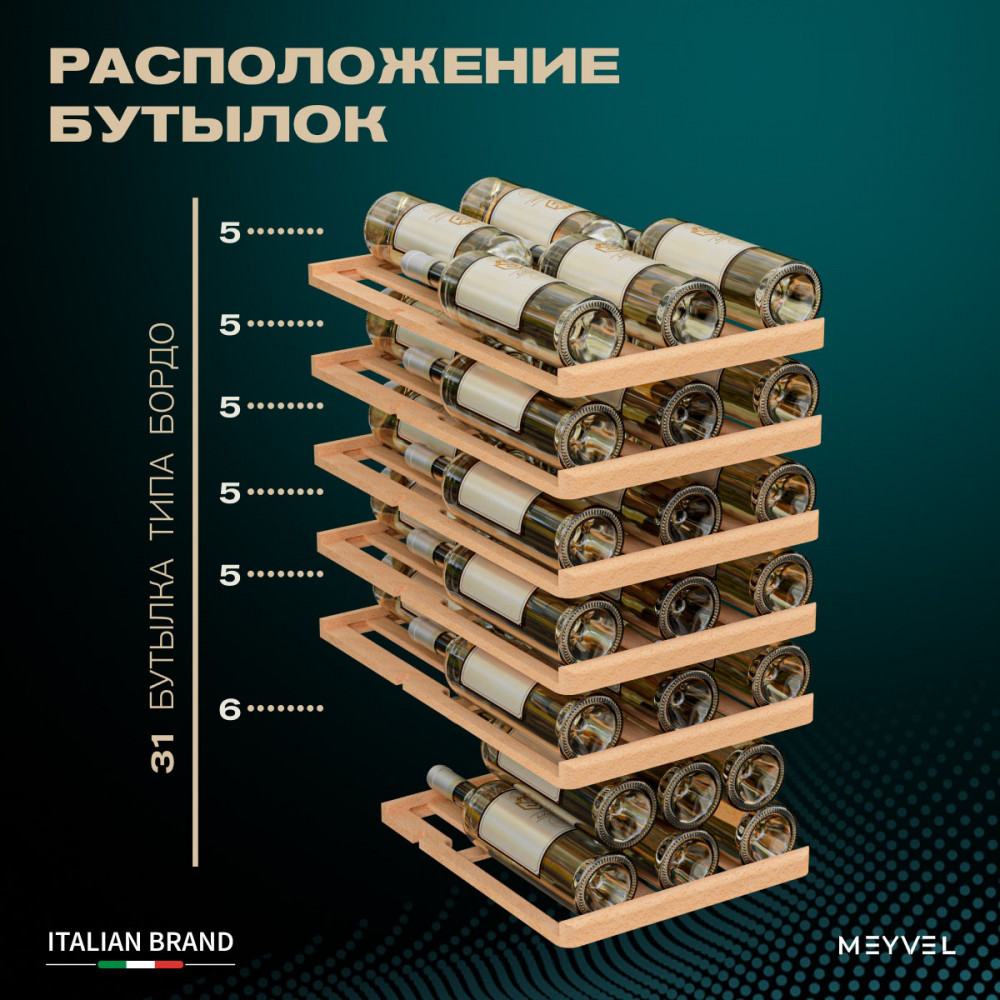 РАСПОЛОЖЕНИЕ БУТЫЛОК

31 БУТЫЛКА ТИПА БОРДО

5
5
5
5
5
6

ITALIAN BRAND

MEYVEL